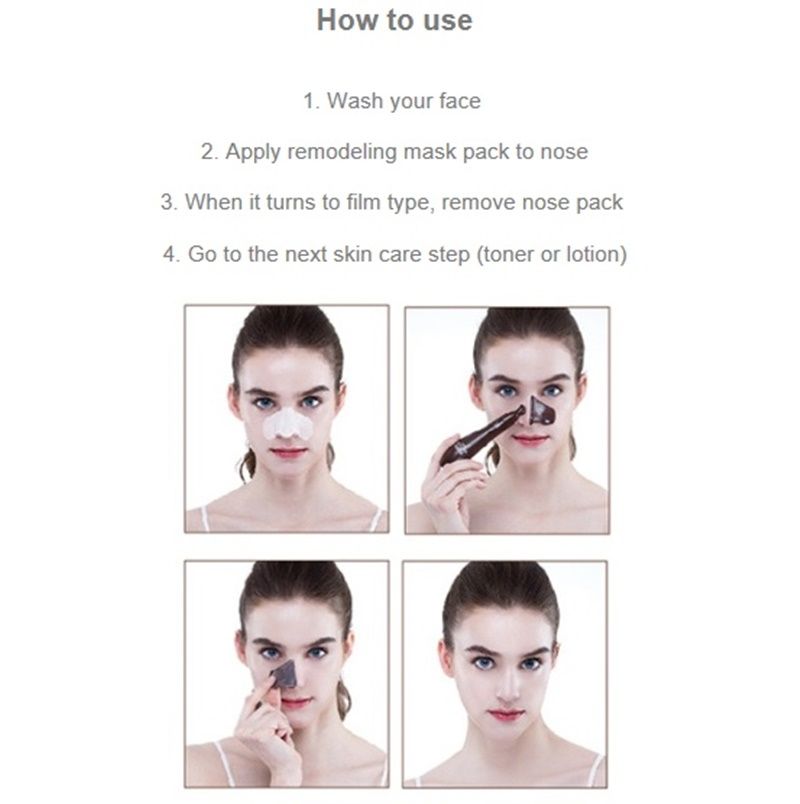 How to use

1. Wash your face

2. Apply remodeling mask pack to nose

3. When it turns to film type, remove nose pack

4. Go to the next skin care step (toner or lotion)